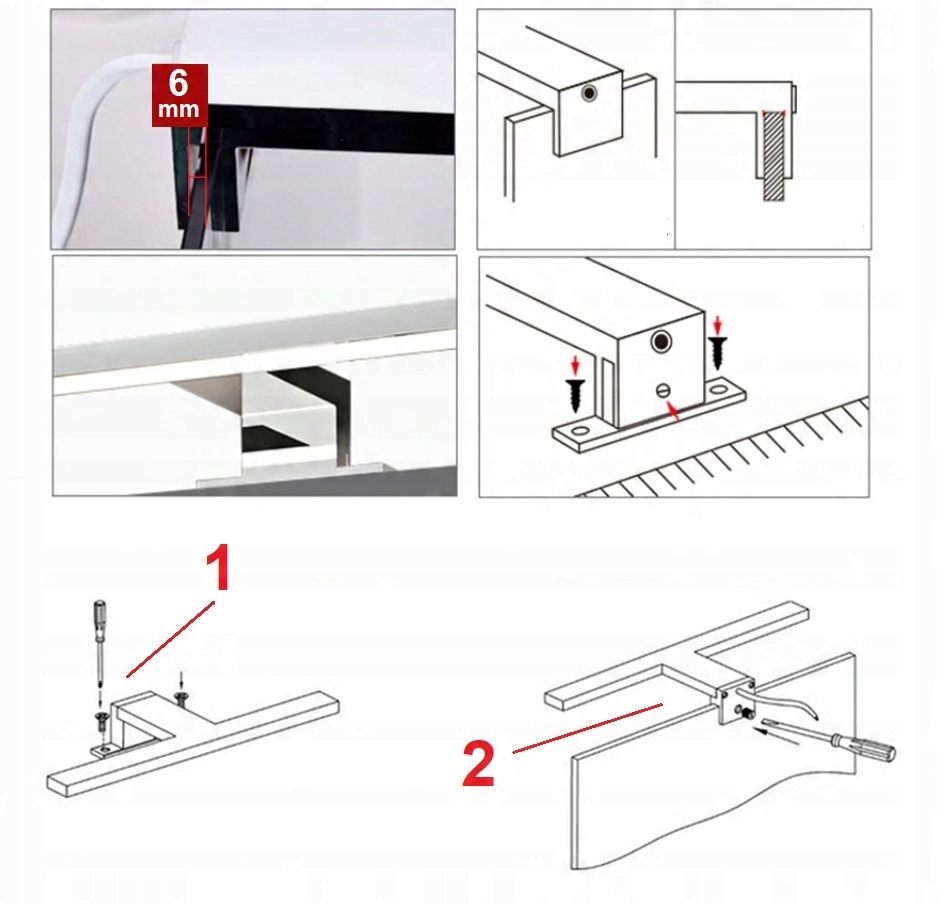 6
mm

1

2