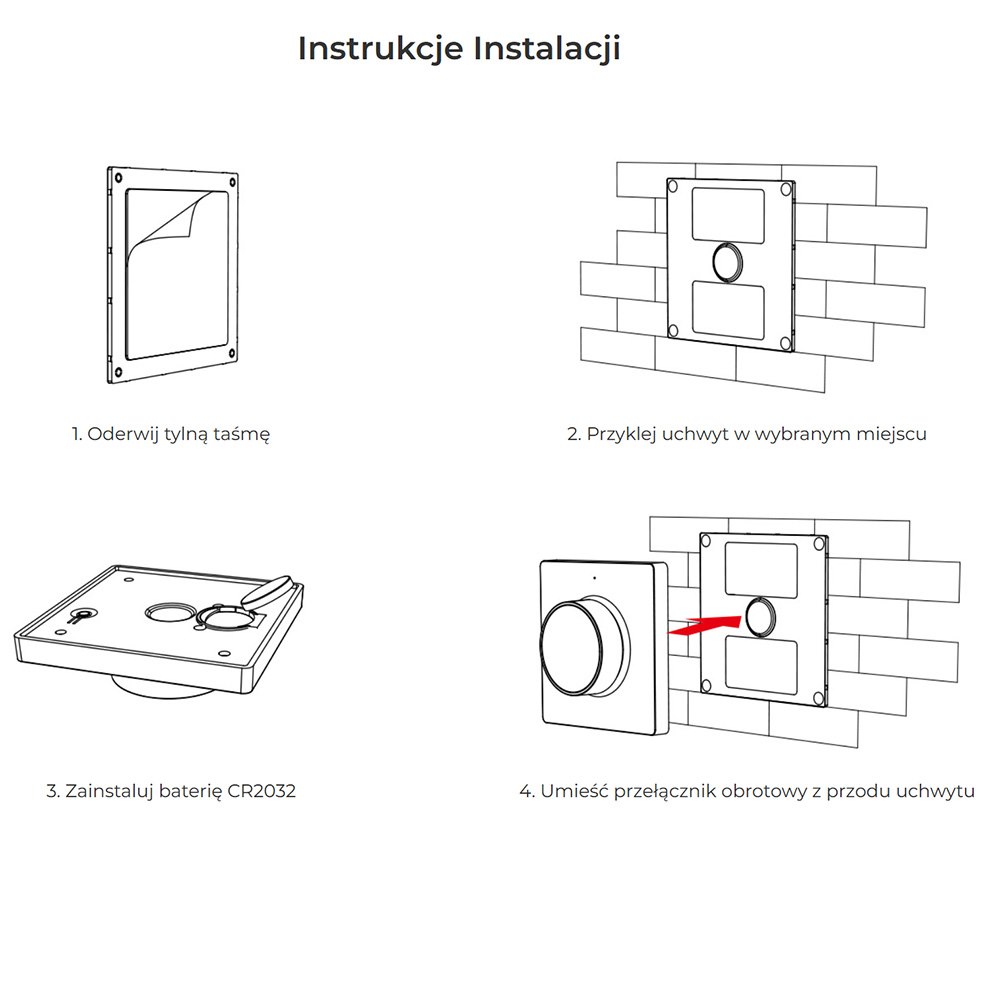 Instrukcje Instalacji

1. Oderwij tylną taśmę

2. Przyklej uchwyt w wybranym miejscu

3. Zainstaluj baterię CR2032

4. Umieść przełącznik obrotowy z przodu uchwytu